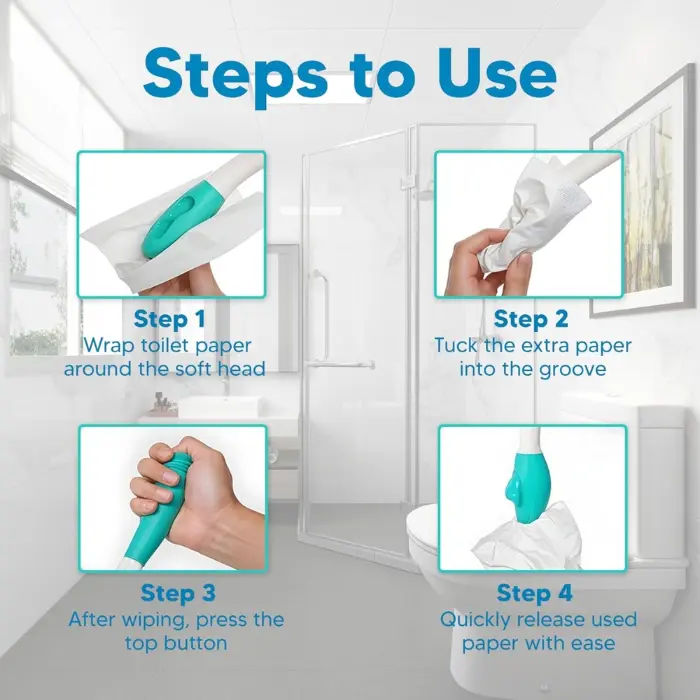 Steps to Use

Step 1
Wrap toilet paper around the soft head

Step 2
Tuck the extra paper into the groove

Step 3
After wiping, press the top button

Step 4
Quickly release used paper with ease